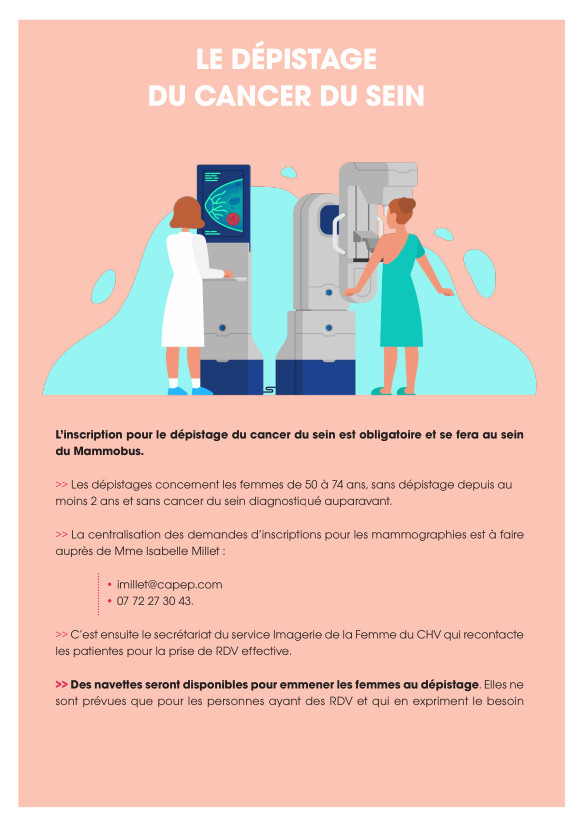 LE DÉPISTAGE
DU CANCER DU SEIN

L'inscription pour le dépistage du cancer du sein est obligatoire et se fera au sein du Mammobus.

>> Les dépistages concernent les femmes de 50 à 74 ans, sans dépistage depuis au moins 2 ans et sans cancer du sein diagnostiqué auparavant.

>> La centralisation des demandes d'inscriptions pour les mammographies est à faire auprès de Mme Isabelle Millet :

• imillet@capep.com
• 07 72 27 30 43.

>> C'est ensuite le secrétariat du service Imagerie de la Femme du CHV qui recontacte les patientes pour la prise de RDV effective.

>> Des navettes seront disponibles pour emmener les femmes au dépistage. Elles ne sont prévues que pour les personnes ayant des RDV et qui en expriment le besoin